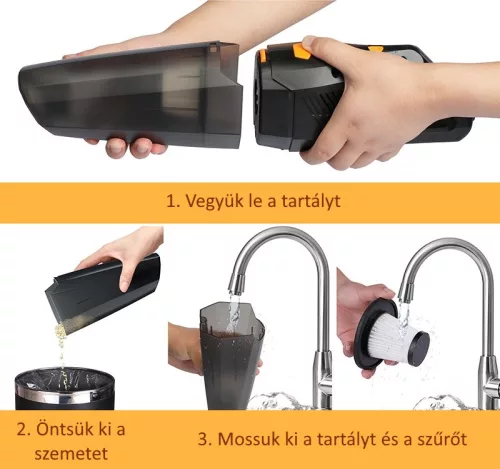 1. Vegyük le a tartályt

2. Öntsük ki a szemetet

3. Mossuk ki a tartályt és a szűrőt