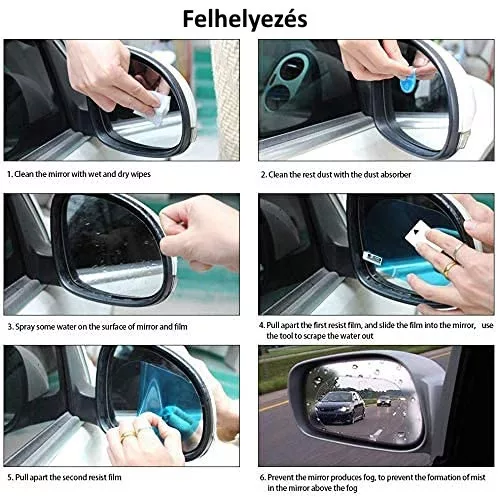 Felhelyezés

1. Clean the mirror with wet and dry wipes

2. Clean the rest dust with the dust absorber

3. Spray some water on the surface of mirror and film

4. Pull apart the first resist film, and slide the film into the mirror, use the tool to scrape the water out

5. Pull apart the second resist film

6. Prevent the mirror produces fog, to prevent the formation of mist in the mirror above the fog