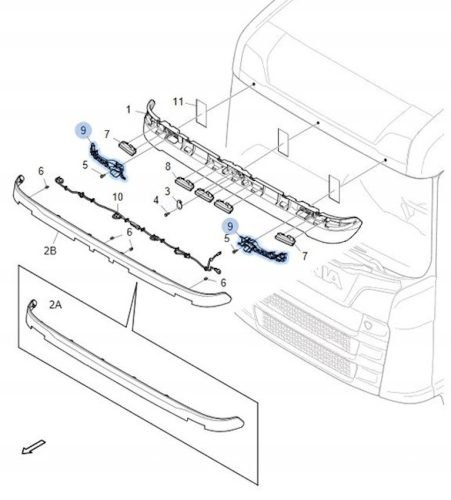 11
1
9
7
5
6
8
3
4
10
6
2B
9
5
7
6
2A